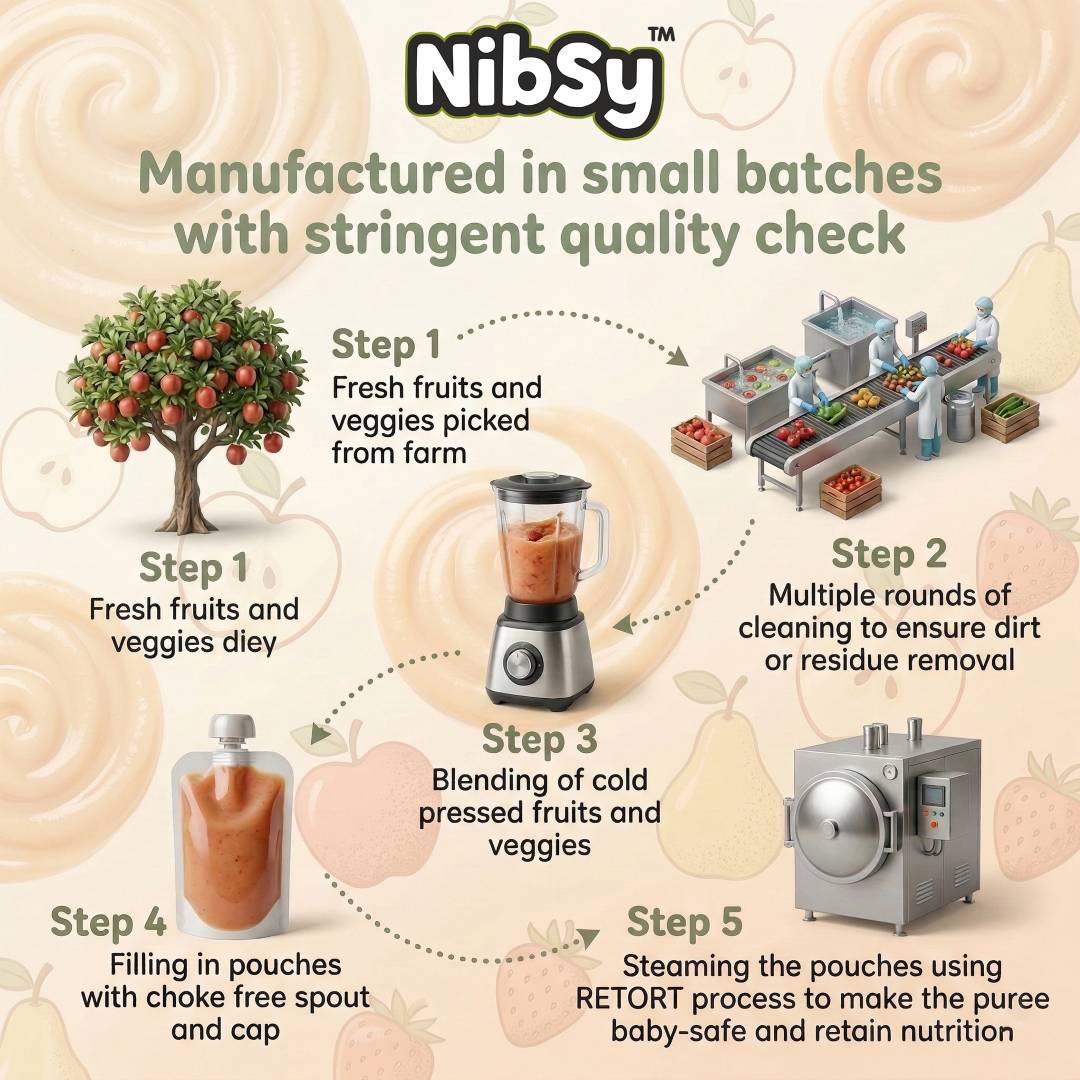 NibSy™

Manufactured in small batches with stringent quality check

Step 1
Fresh fruits and veggies picked from farm

Step 1
Fresh fruits and veggies diey

Step 2
Multiple rounds of cleaning to ensure dirt or residue removal

Step 3
Blending of cold pressed fruits and veggies

Step 4
Filling in pouches with choke free spout and cap

Step 5
Steaming the pouches using RETORT process to make the puree baby-safe and retain nutrition